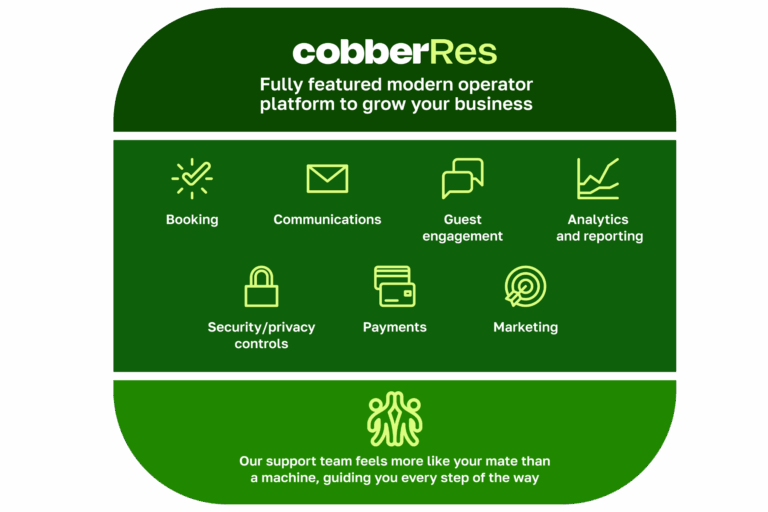 cobberRes

Fully featured modern operator platform to grow your business

Booking

Communications

Guest engagement

Analytics and reporting

Security/privacy controls

Payments

Marketing

Our support team feels more like your mate than a machine, guiding you every step of the way